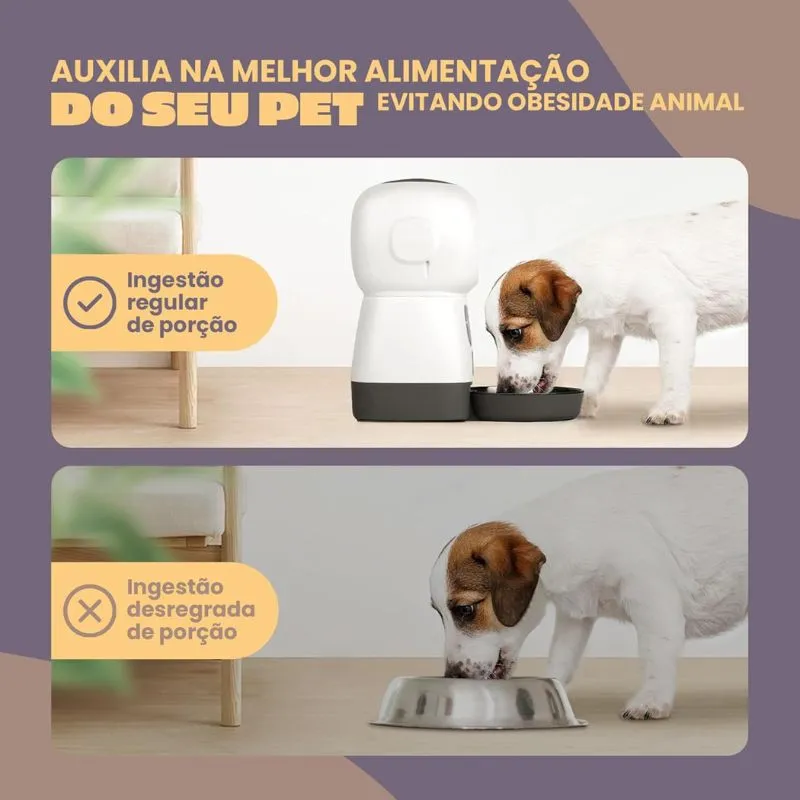 AUXILIA NA MELHOR ALIMENTAÇÃO
DO SEU PET EVITANDO OBESIDADE ANIMAL

Ingestão regular de porção

Ingestão desregrada de porção